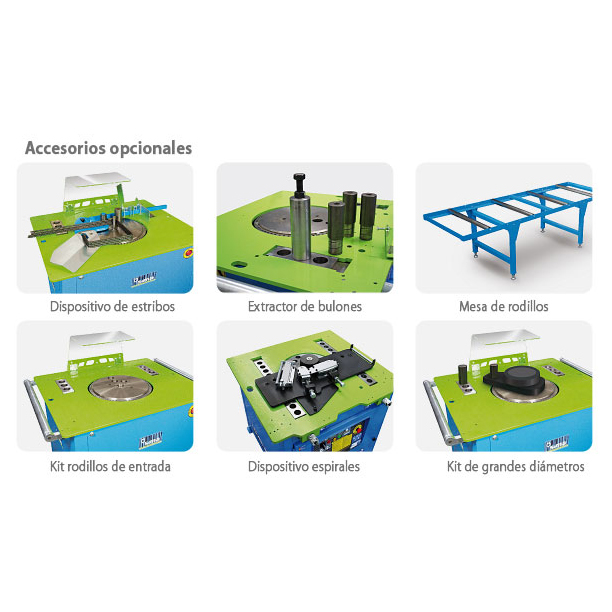 Accesorios opcionales

Dispositivo de estribos

Extractor de bulones

Mesa de rodillos

Kit rodillos de entrada

Dispositivo espirales

Kit de grandes diámetros